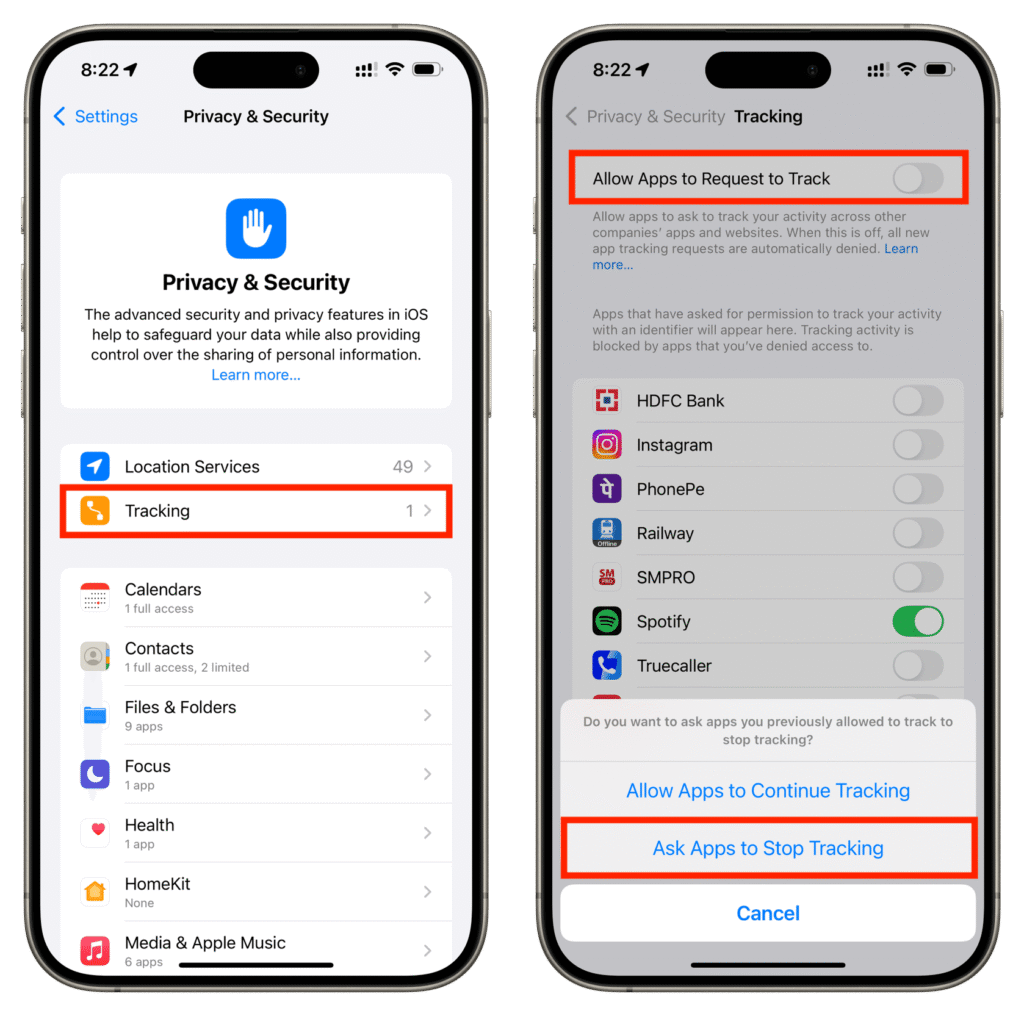 8:22

Settings Privacy & Security

Privacy & Security

The advanced security and privacy features in iOS help to safeguard your data while also providing control over the sharing of personal information. Learn more...

Location Services 49

Tracking 1

Calendars
1 full access

Contacts
1 full access, 2 limited

Files & Folders
9 apps

Focus
1 app

Health
1 app

HomeKit
None

Media & Apple Music
6 apps

8:22

Privacy & Security Tracking

Allow Apps to Request to Track

Allow apps to ask to track your activity across other companies' apps and websites. When this is off, all new app tracking requests are automatically denied. Learn more...

Apps that have asked for permission to track your activity with an identifier will appear here. Tracking activity is blocked by apps that you've denied access to.

HDFC Bank

Instagram

PhonePe

Railway

SMPRO

Spotify

Truecaller

Do you want to ask apps you previously allowed to track to stop tracking?

Allow Apps to Continue Tracking

Ask Apps to Stop Tracking

Cancel